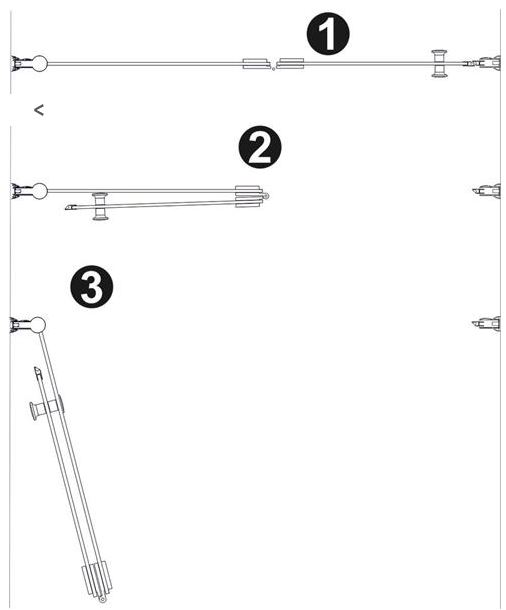 1

<

2

3