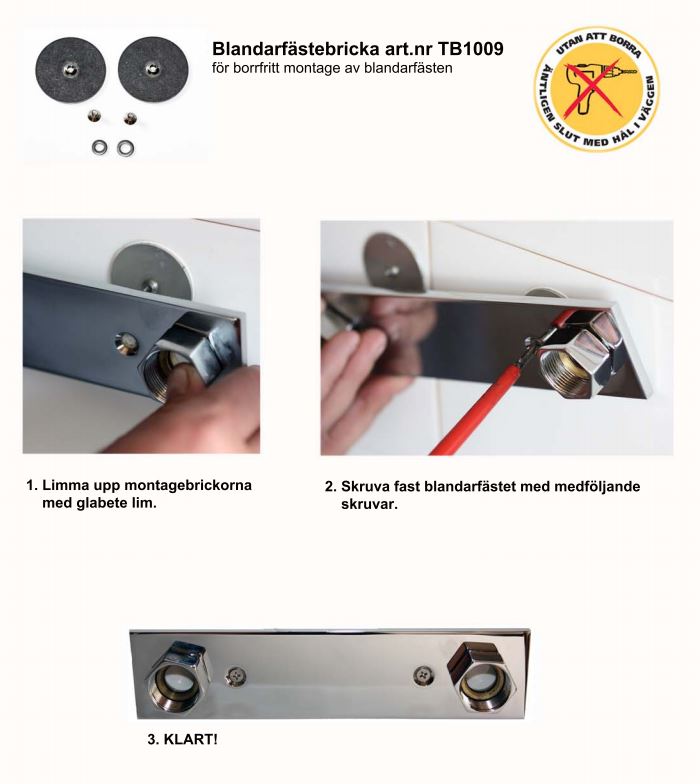 Blandarfästebricka art.nr TB1009
för borrfritt montage av blandarfästen

UTAN ATT BORRA
ÄNTLIGEN SLUT MED HÅL I VÄGGEN

1. Limma upp montagebrickorna med glabete lim.

2. Skruva fast blandarfästet med medföljande skruvar.

3. KLART!