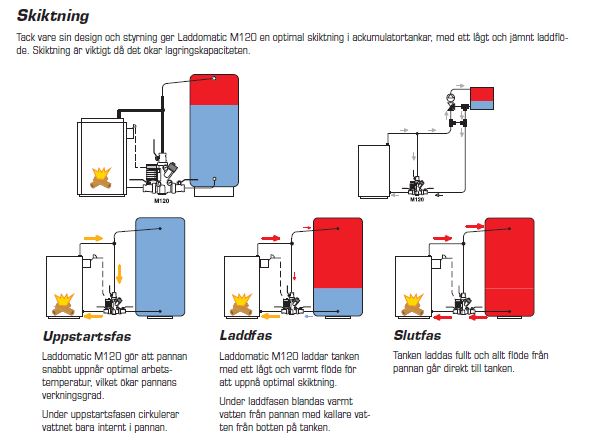 Skiktning

Tack vare sin design och styrning ger Laddomatic M120 en optimal skiktning i ackumulatortankar, med ett lågt och jämnt laddflöde. Skiktning är viktigt då det ökar lagringskapaciteten.

M120

M120

Uppstartsfas

Laddomatic M120 gör att pannan snabbt uppnår optimal arbetstemperatur, vilket ökar pannans verkningsgrad.

Under uppstartsfasen cirkulerar vattnet bara internt i pannan.

Laddfas

Laddomatic M120 laddar tanken med ett lågt och varmt flöde för att uppnå optimal skiktning.

Under laddfasen blandas varmt vatten från pannan med kallare vatten från botten på tanken.

Slutfas

Tanken laddas fullt och allt flöde från pannan går direkt till tanken.