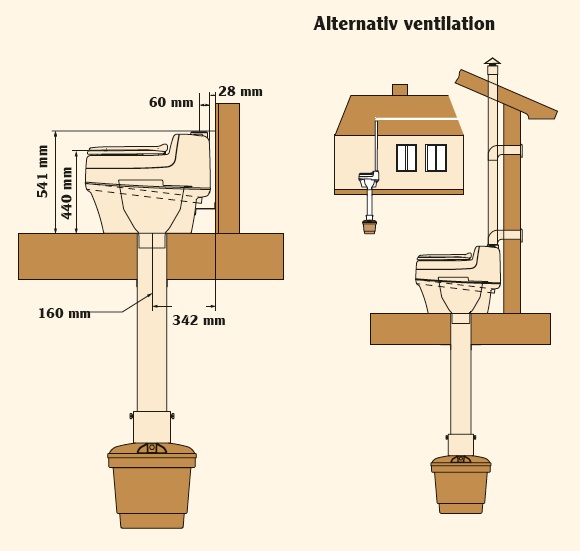 Alternativ ventilation

60 mm
28 mm
541 mm
440 mm
160 mm
342 mm